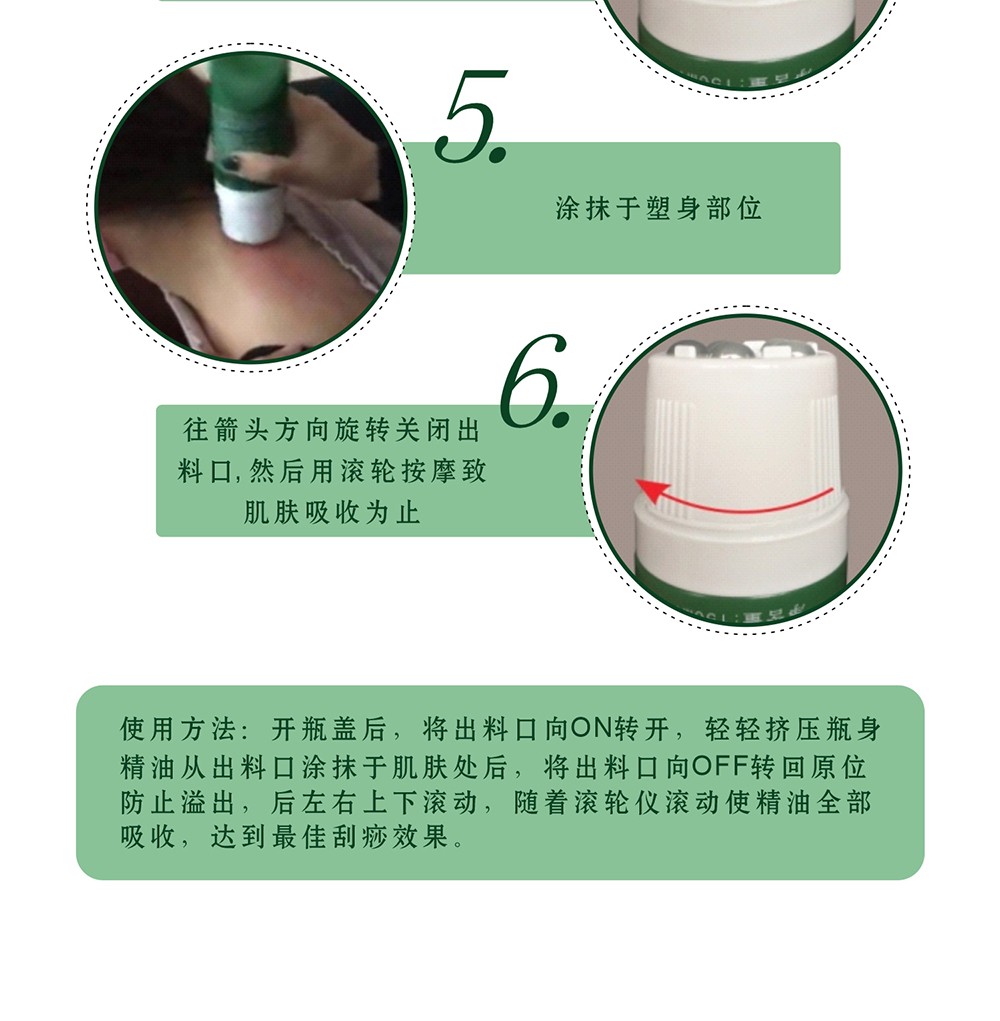 5.

涂抹于塑身部位

6.

往箭头方向旋转关闭出料口,然后用滚轮按摩致肌肤吸收为止

使用方法：开瓶盖后，将出料口向ON转开，轻轻挤压瓶身精油从出料口涂抹于肌肤处后，将出料口向OFF转回原位防止溢出，后左右上下滚动，随着滚轮仪滚动使精油全部吸收，达到最佳刮痧效果。