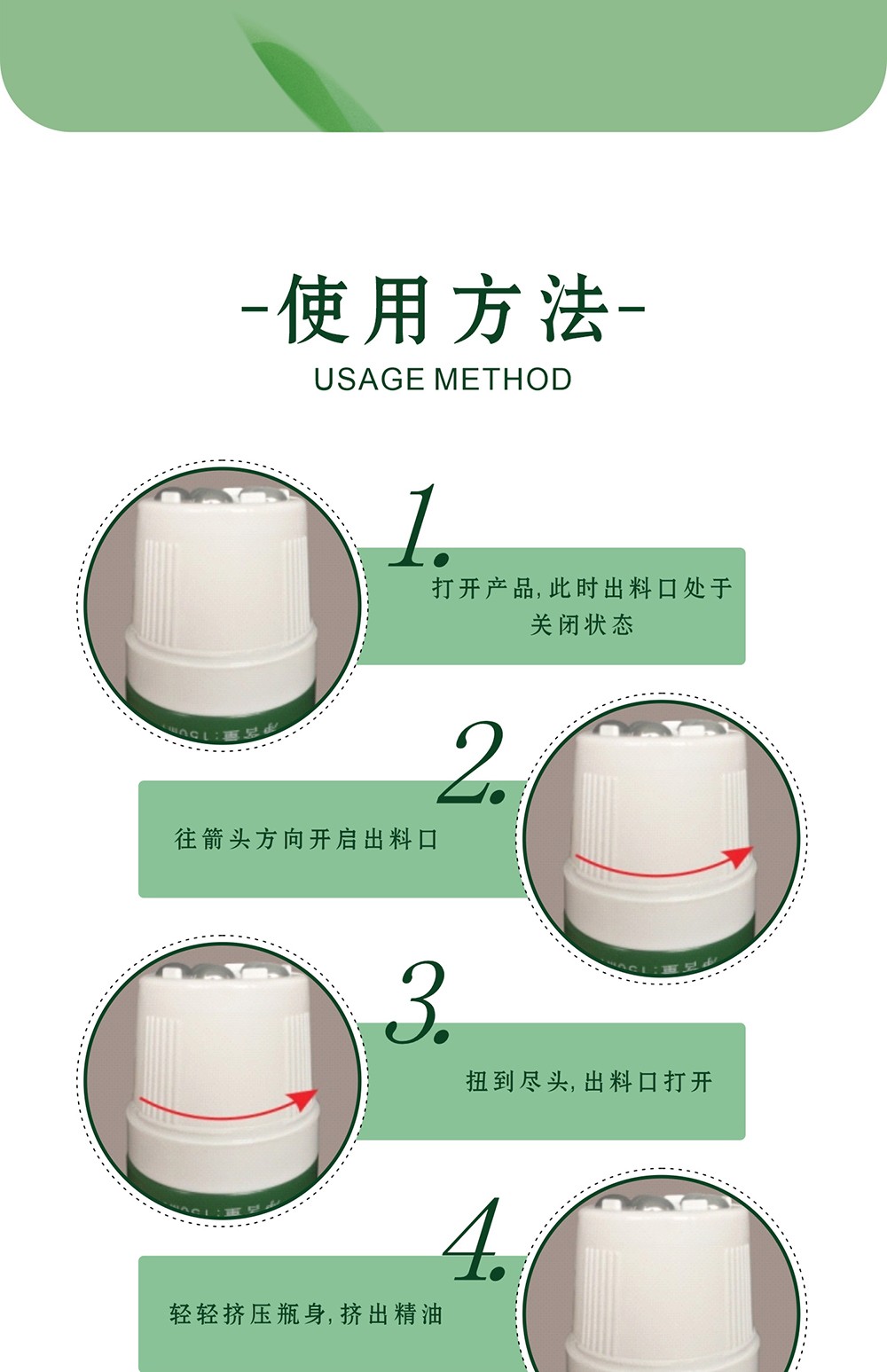 -使用方法-
USAGE METHOD

1.
打开产品,此时出料口处于关闭状态

2.
往箭头方向开启出料口

3.
扭到尽头,出料口打开

4.
轻轻挤压瓶身,挤出精油